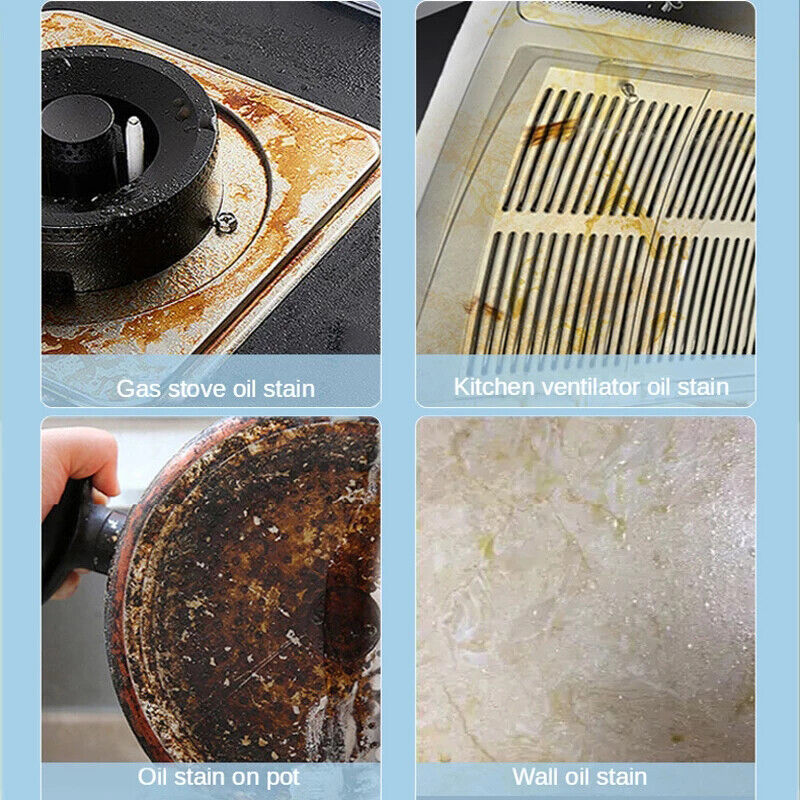 Gas stove oil stain

Kitchen ventilator oil stain

Oil stain on pot

Wall oil stain