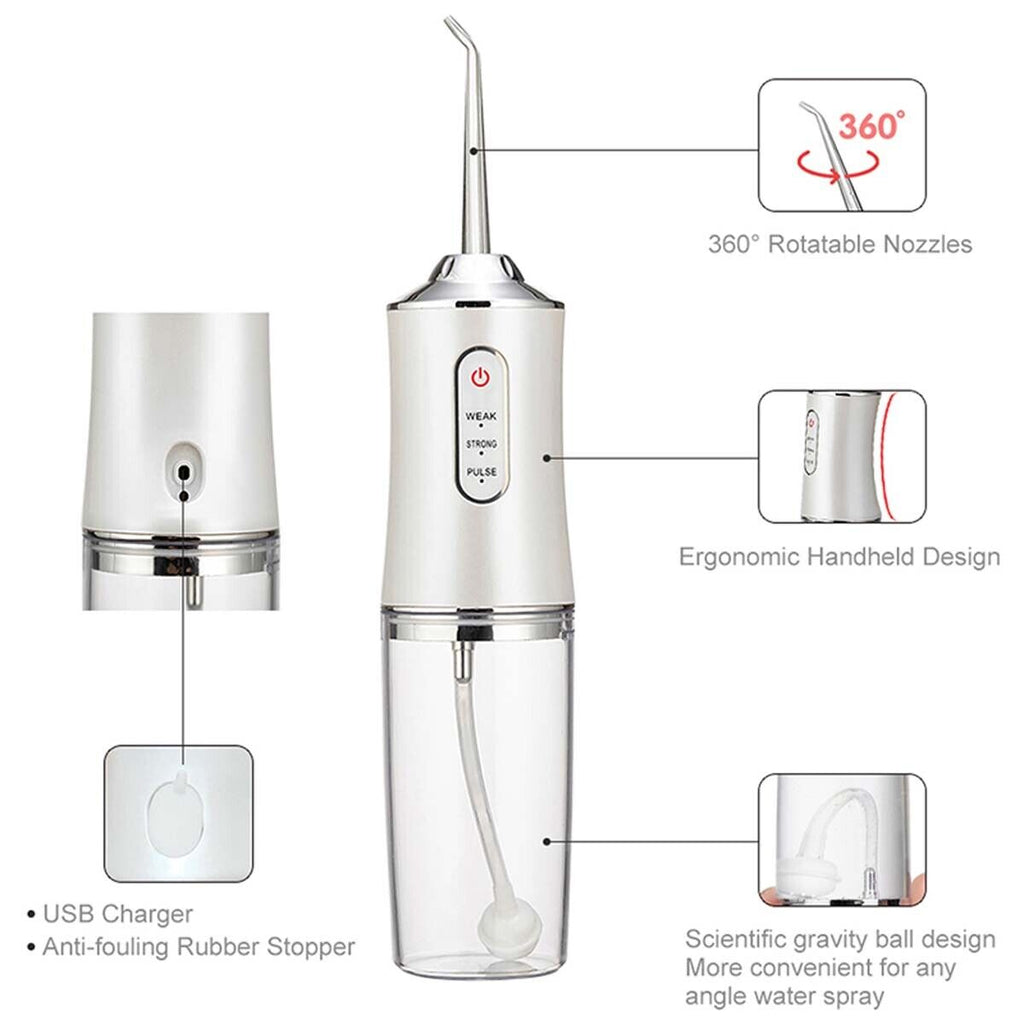 360°

360° Rotatable Nozzles

WEAK

STRONG

PULSE

Ergonomic Handheld Design

• USB Charger
• Anti-fouling Rubber Stopper

Scientific gravity ball design
More convenient for any angle water spray